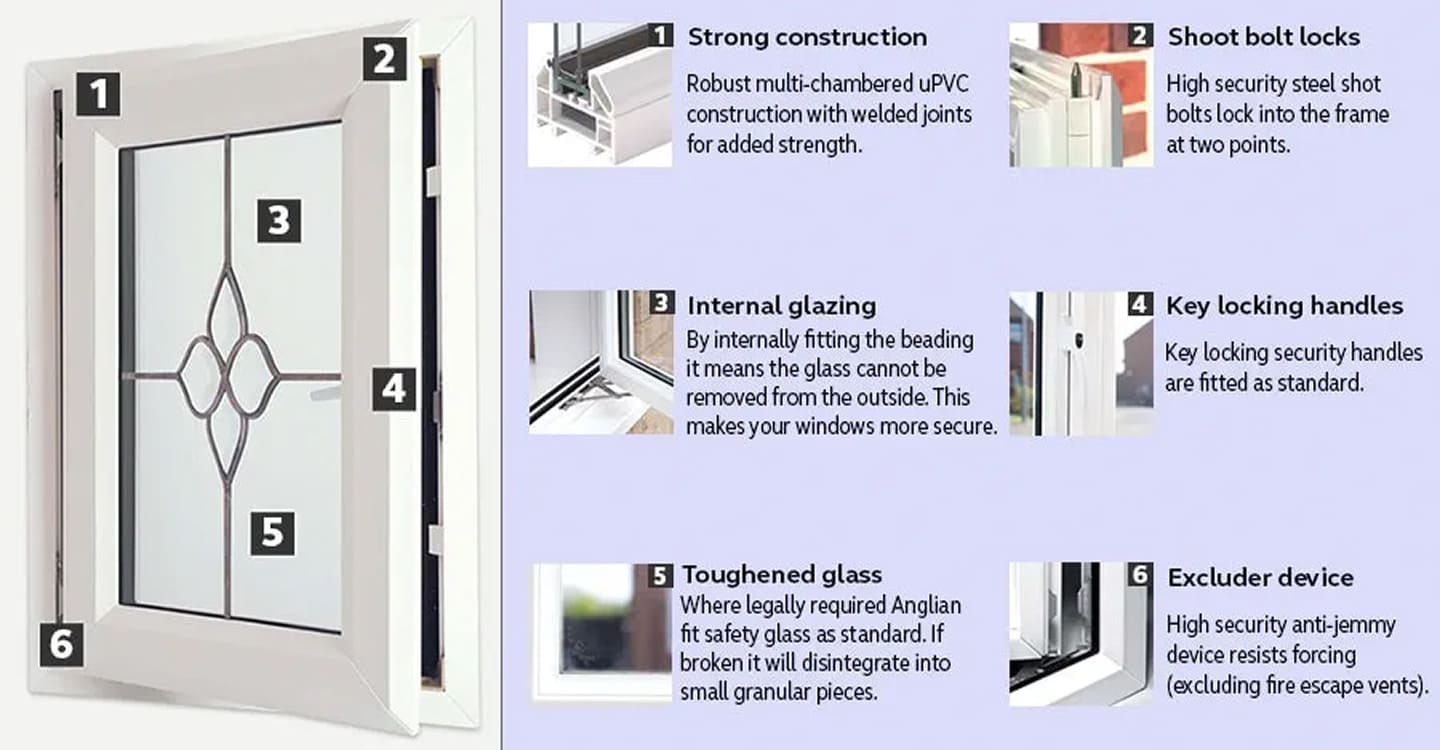 1
2
3
4
5
6

1 Strong construction
Robust multi-chambered uPVC construction with welded joints for added strength.

2 Shoot bolt locks
High security steel shot bolts lock into the frame at two points.

3 Internal glazing
By internally fitting the beading it means the glass cannot be removed from the outside. This makes your windows more secure.

4 Key locking handles
Key locking security handles are fitted as standard.

5 Toughened glass
Where legally required Anglian fit safety glass as standard. If broken it will disintegrate into small granular pieces.

6 Excluder device
High security anti-jemmy device resists forcing (excluding fire escape vents).